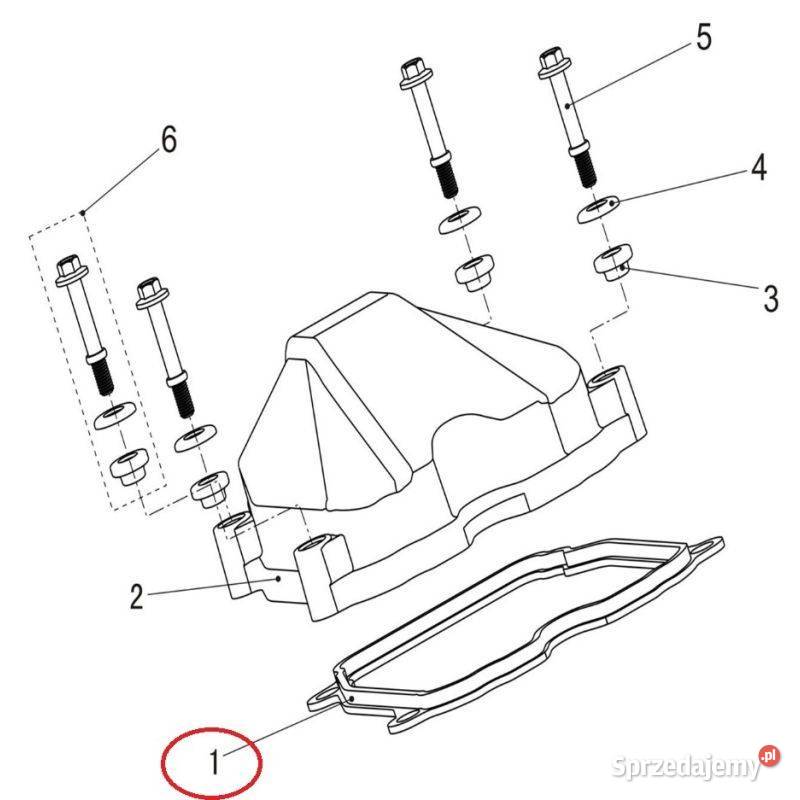 5
6
4
3
2
1
Sprzedajemy.pl