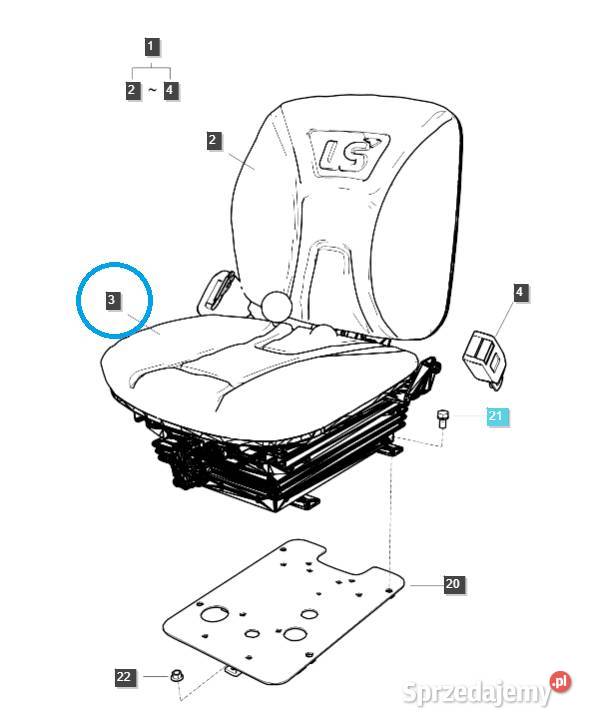 1

2 ~ 4

2

LS

3

4

21

20

22

Sprzedajemy.pl