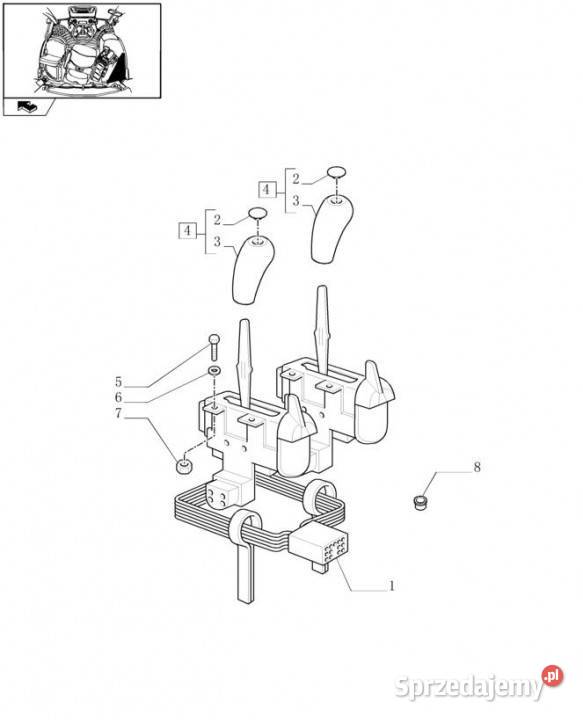 4
2
3
4
2
3
5
6
7
8
1
Sprzedajemy.pl