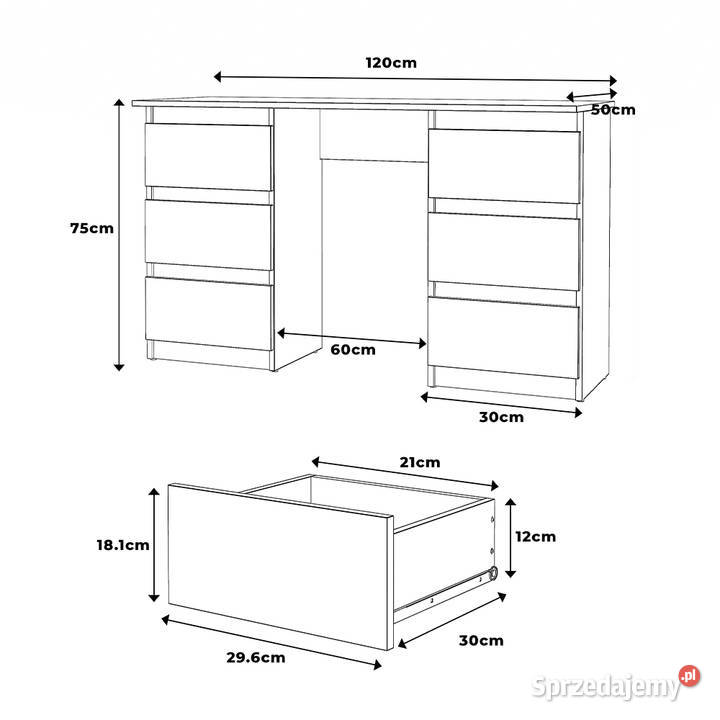 120cm
50cm
75cm
60cm
30cm
21cm
18.1cm
12cm
30cm
29.6cm
Sprzedajemy.pl