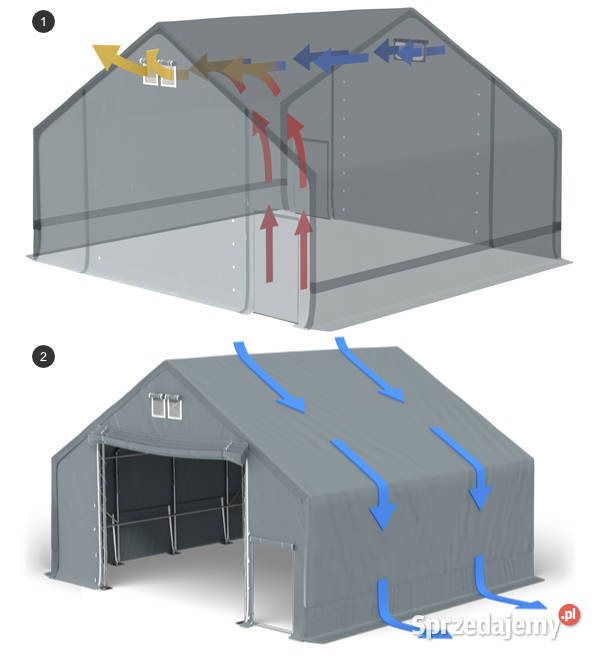 1

2

Sprzedajemy.pl