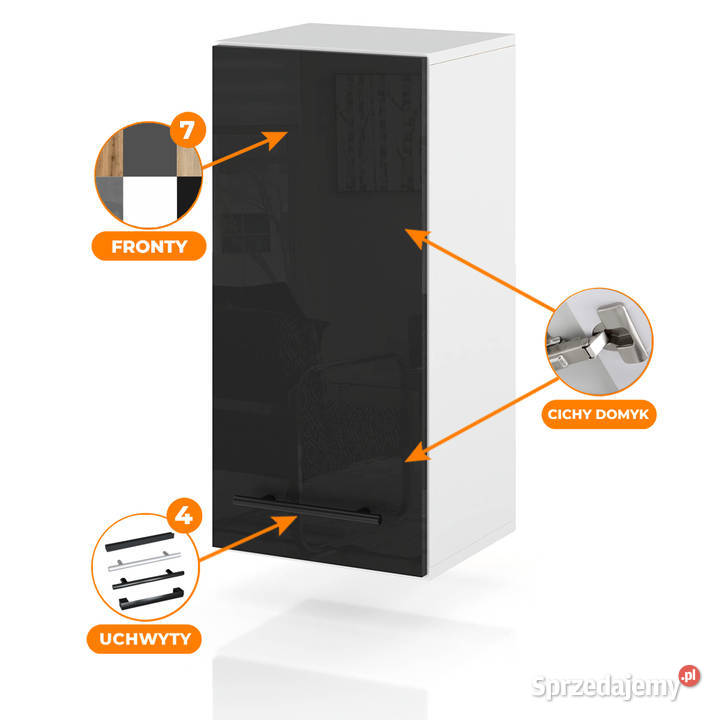 7

FRONTY

CICHY DOMYK

4

UCHWYTY

Sprzedajemy.pl