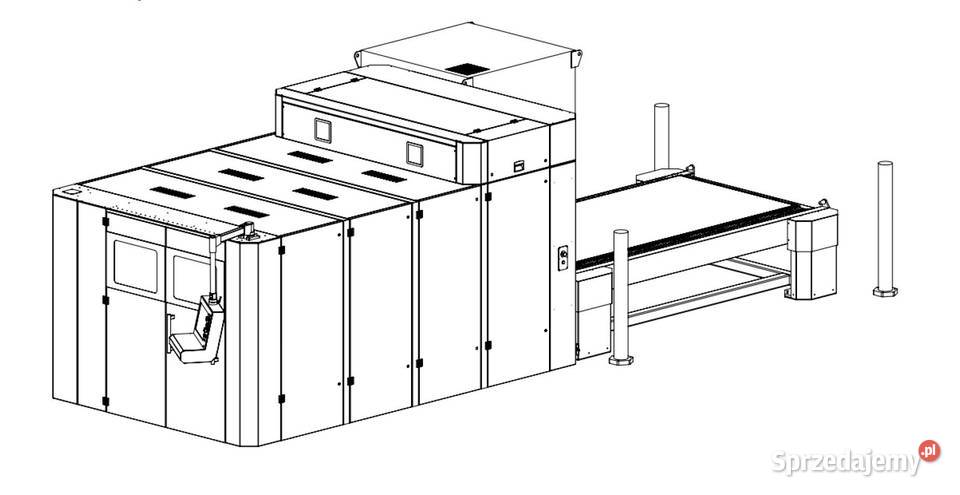 Sprzedajemy.pl