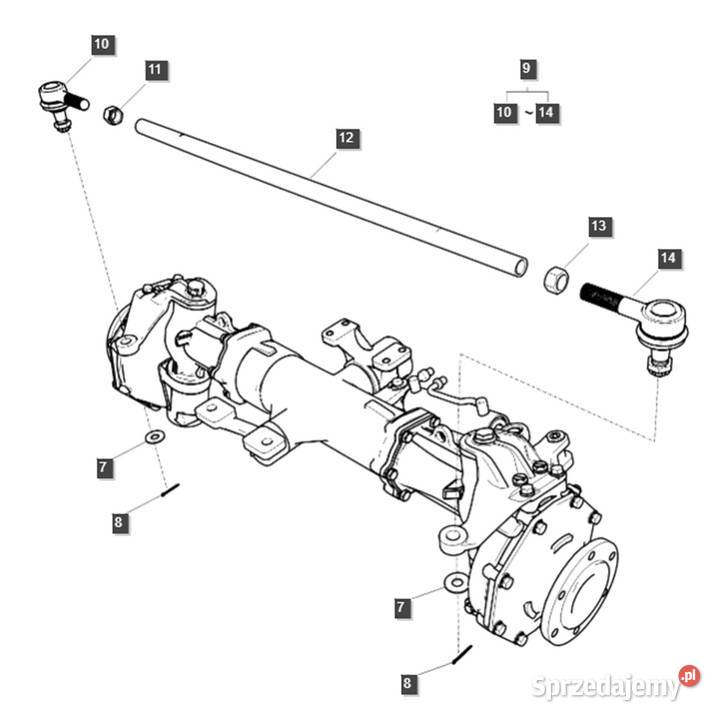 10
11
9
10 ~ 14
12
13
14
7
8
7
8
Sprzedajemy.pl