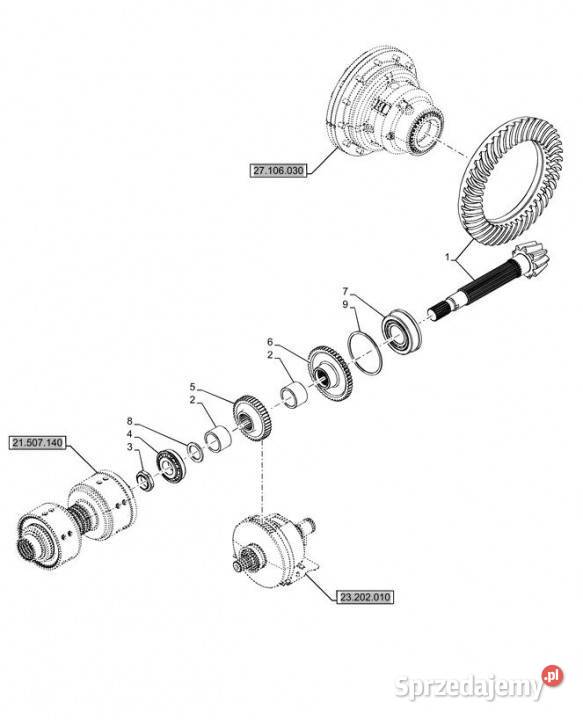 27.106.030

1

7

9

6

2

5

2

8

4

3

21.507.140

23.202.010

Sprzedajemy.pl