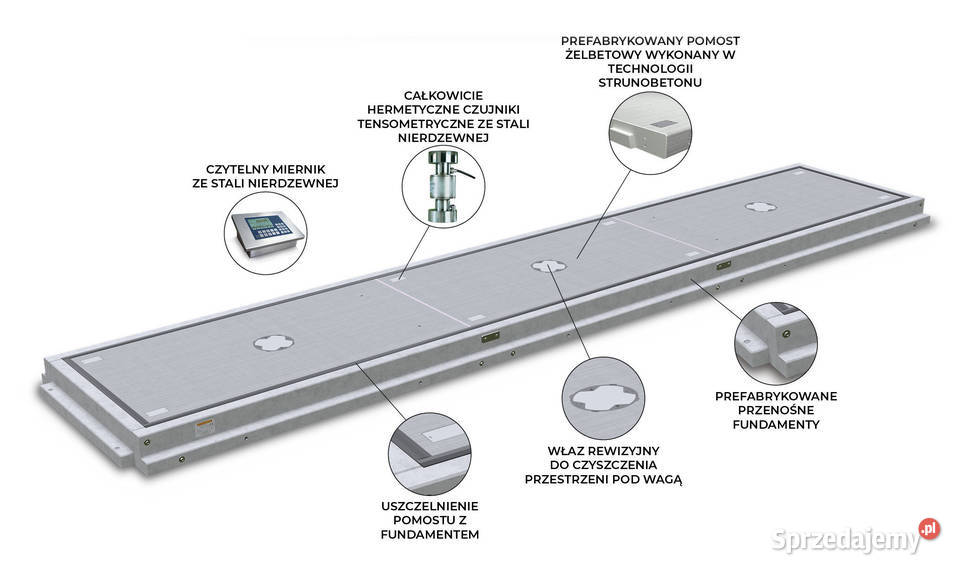 PREFABRYKOWANY POMOST ŻELBETOWY WYKONANY W TECHNOLOGII STRUNOBETONU

CAŁKOWICIE HERMETYCZNE CZUJNIKI TENSOMETRYCZNE ZE STALI NIERDZEWNEJ

CZYTELNY MIERNIK ZE STALI NIERDZEWNEJ

PREFABRYKOWANE PRZENOŚNE FUNDAMENTY

WŁAZ REWIZYJNY DO CZYSZCZENIA PRZESTRZENI POD WAGĄ

USZCZELNIENIE POMOSTU Z FUNDAMENTEM

Sprzedajemy.pl