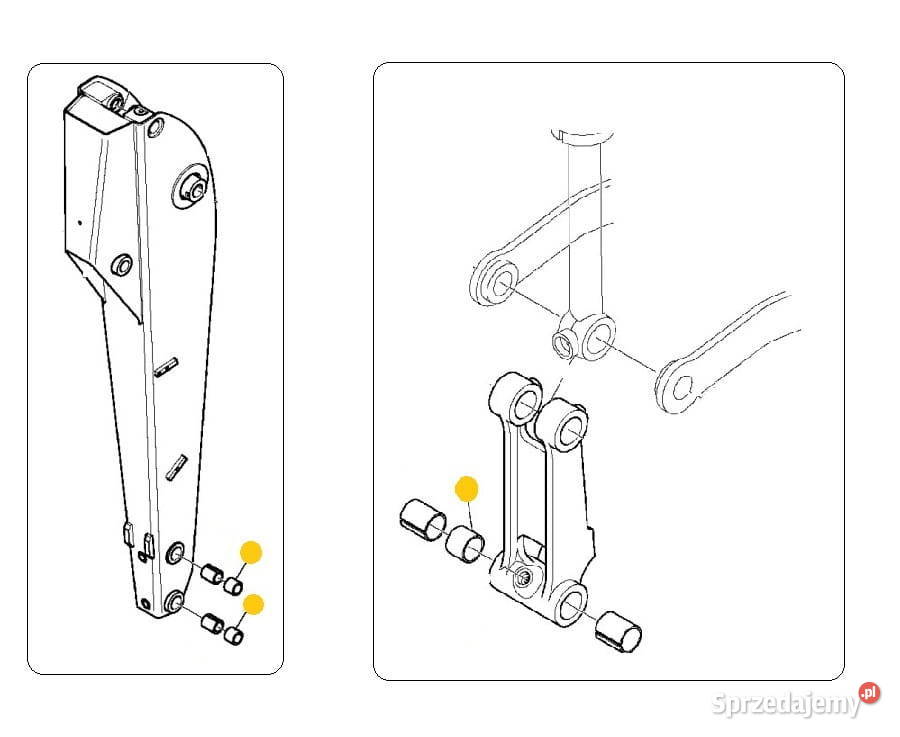 Sprzedajemy.pl