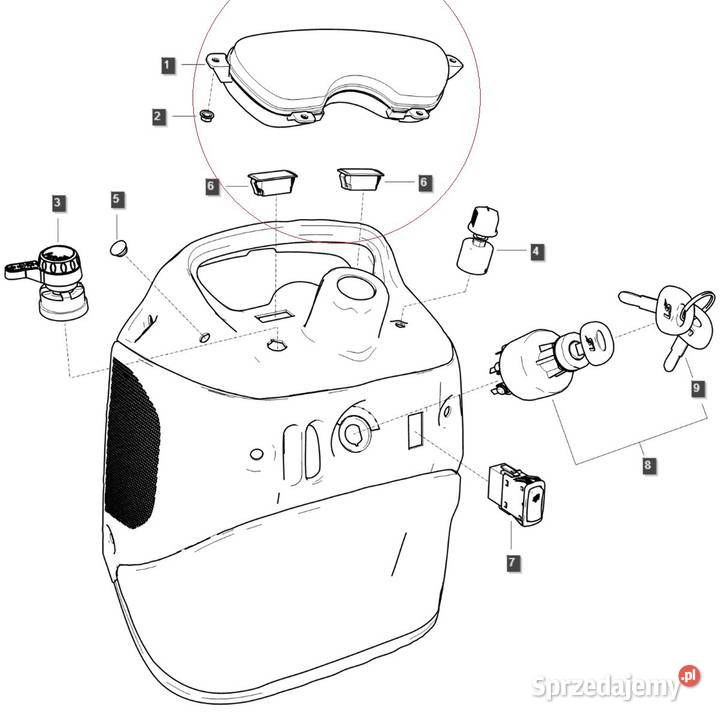 1
2
6
6
3
5
4
9
8
7
Sprzedajemy.pl