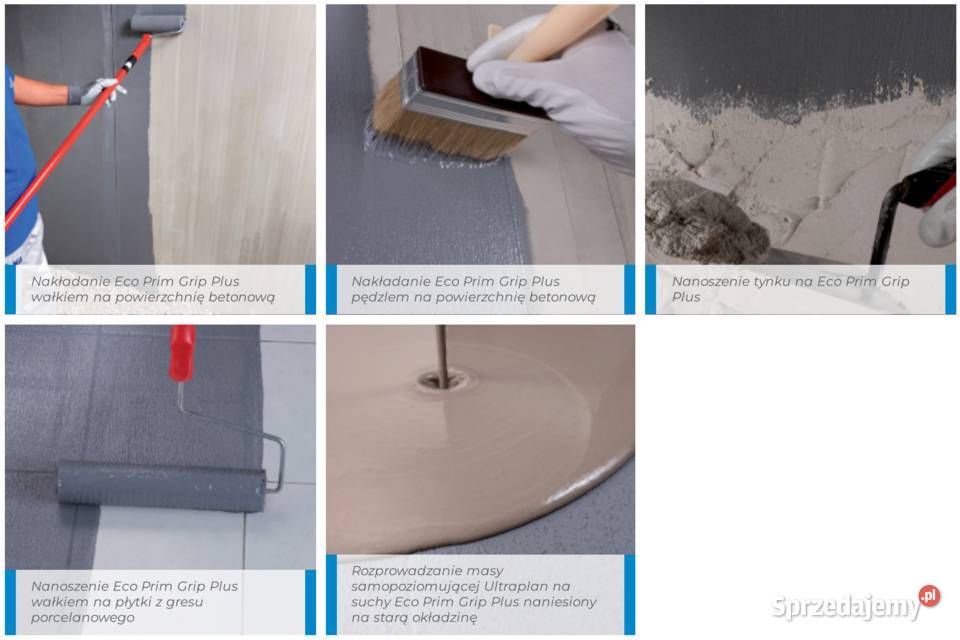 Nakładanie Eco Prim Grip Plus wałkiem na powierzchnię betonową

Nakładanie Eco Prim Grip Plus pędzlem na powierzchnię betonową

Nanoszenie tynku na Eco Prim Grip Plus

Nanoszenie Eco Prim Grip Plus wałkiem na płytki z gresu porcelanowego

Rozprowadzanie masy samopoziomującej Ultraplan na suchy Eco Prim Grip Plus naniesiony na starą okładzinę

Sprzedajemy.pl