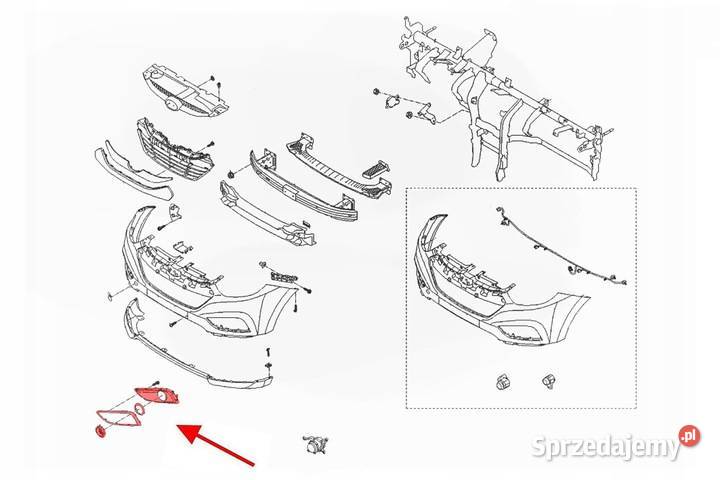 Sprzedajemy.pl