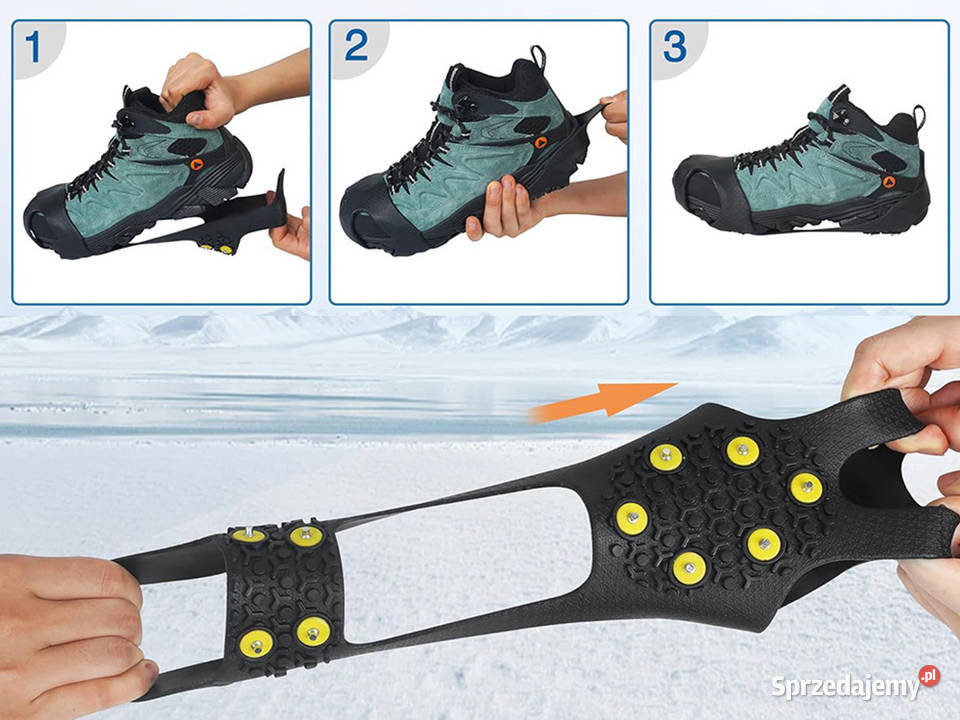 1

2

3

Sprzedajemy.pl