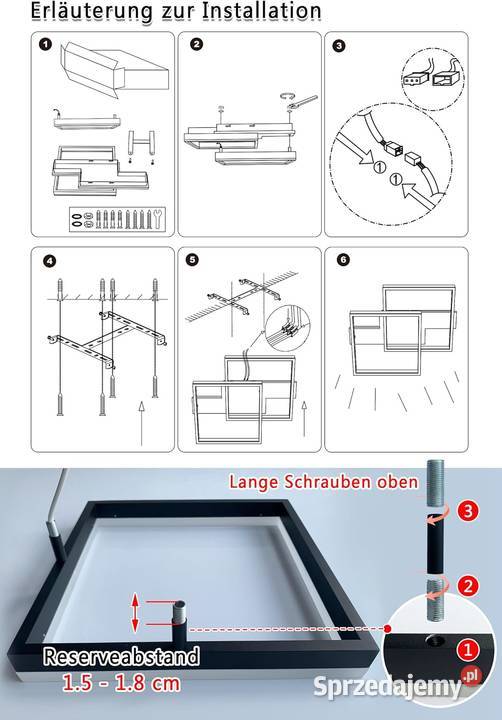 Erläuterung zur Installation

1

2

3

①

①

4

5

6

Lange Schrauben oben

3

2

1

Reserveabstand
1.5 - 1.8 cm

Sprzedajemy.pl