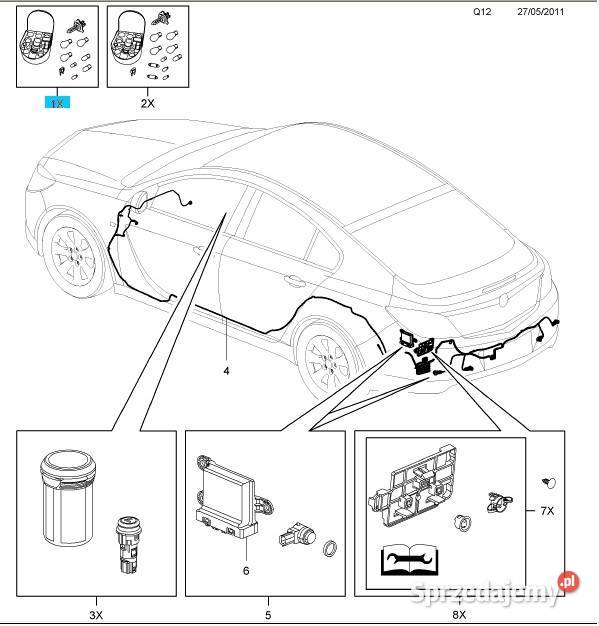 Q12 27/05/2011

1X

2X

4

6

7X

3X

5

8X

Sprzedajemy.pl