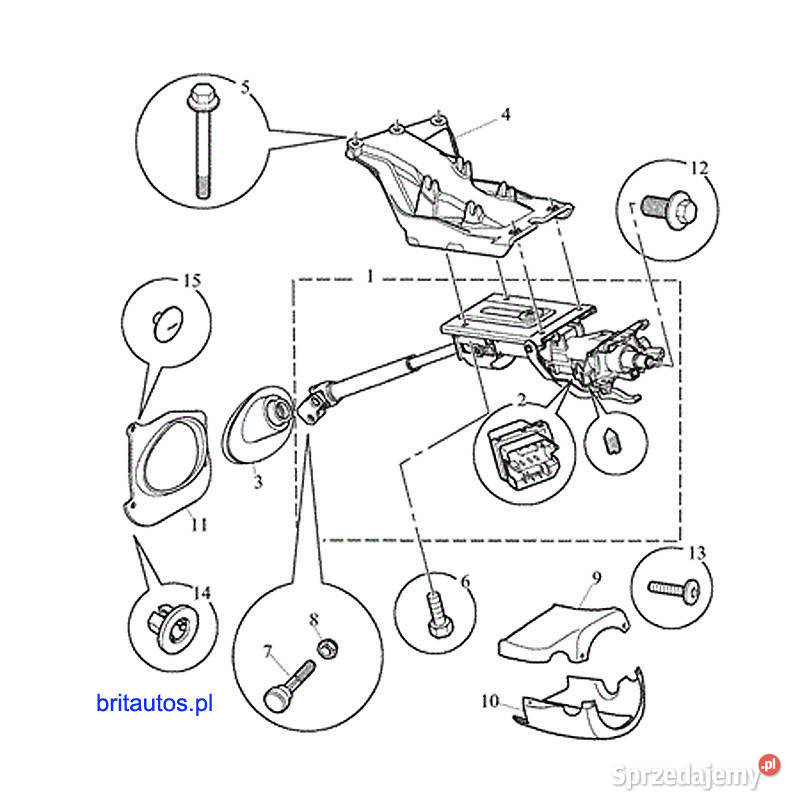 5
4
12
15
1
2
3
11
14
8
7
6
9
13
10
britautos.pl
Sprzedajemy.pl