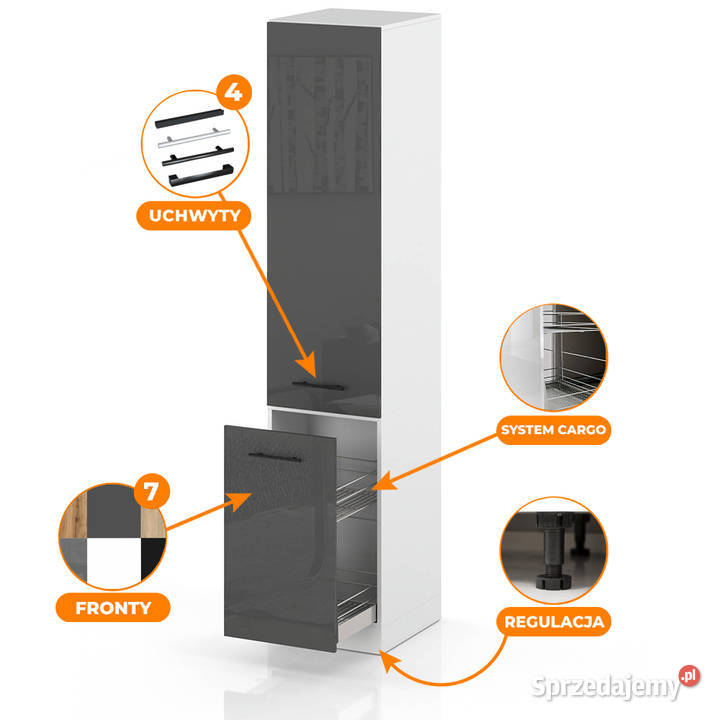 4
UCHWYTY
SYSTEM CARGO
7
FRONTY
REGULACJA
Sprzedajemy.pl