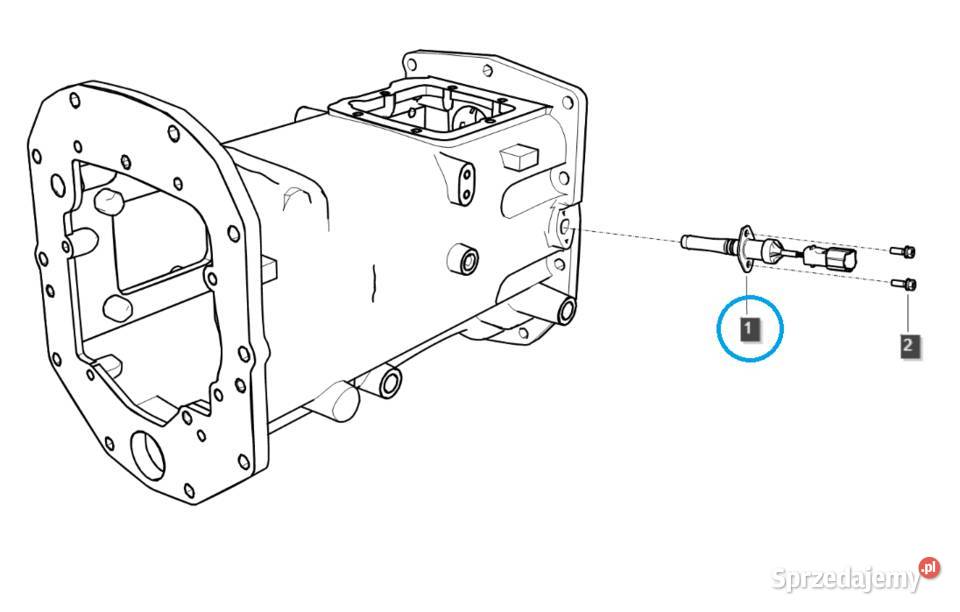 1

2

Sprzedajemy.pl