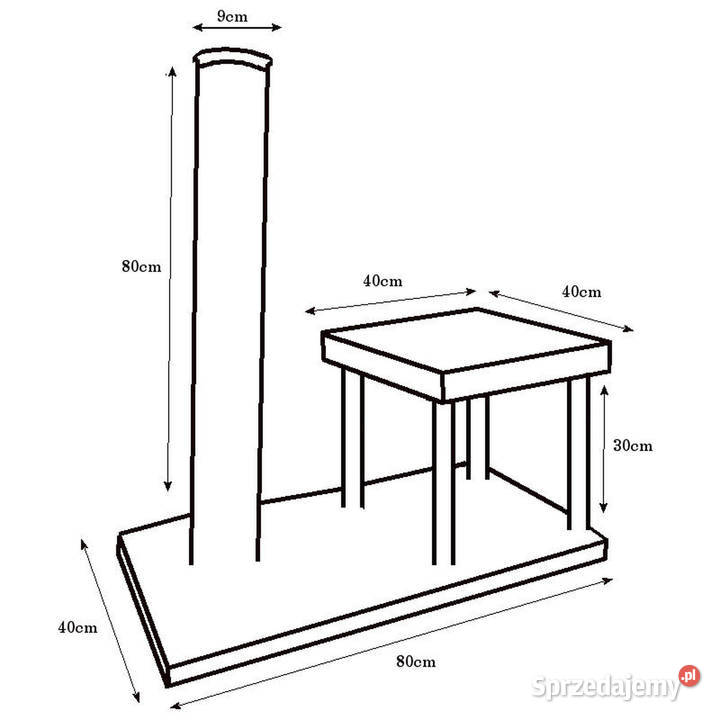 9cm

80cm

40cm

40cm

30cm

40cm

80cm

Sprzedajemy.pl