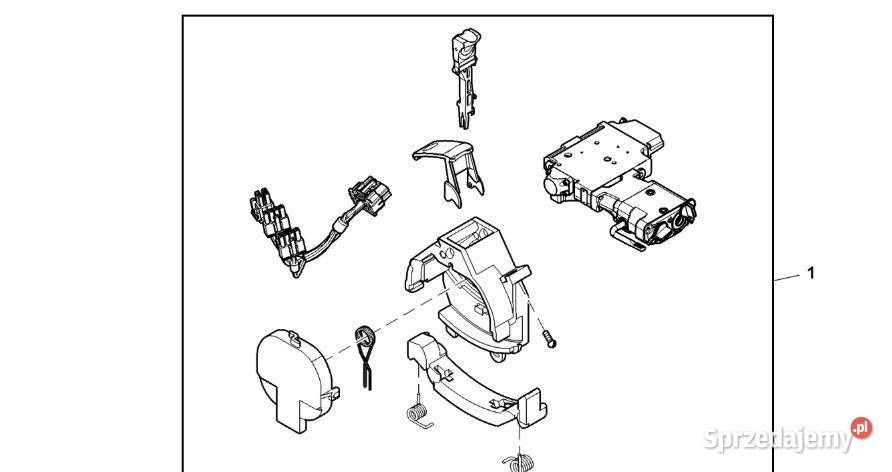 1

Sprzedajemy.pl