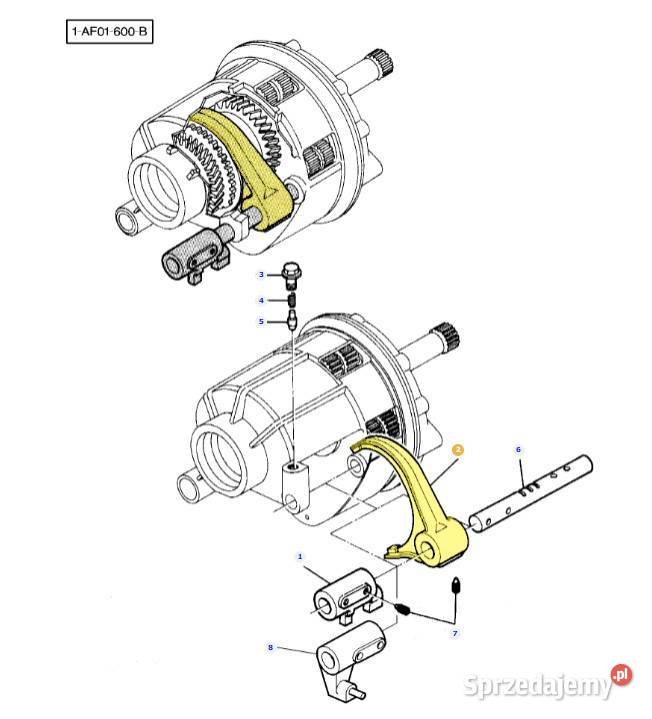 1-AF01-600-B

3

4

5

2

6

1

7

8

Sprzedajemy.pl