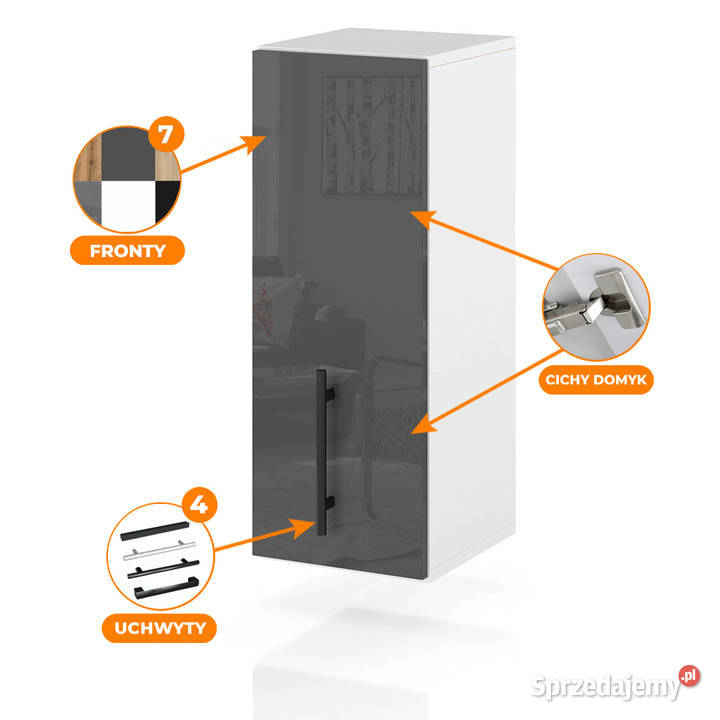 7

FRONTY

CICHY DOMYK

4

UCHWYTY

Sprzedajemy.pl