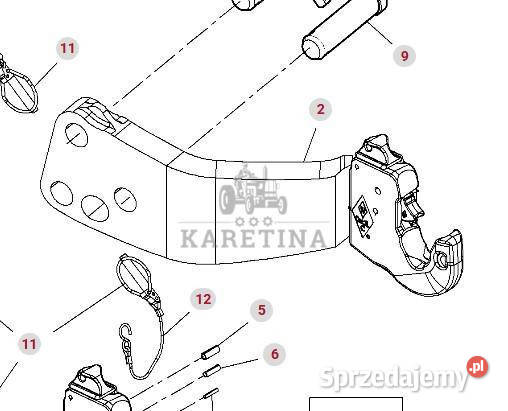 11

9

2

KARETINA

12

5

11

6

Sprzedajemy.pl