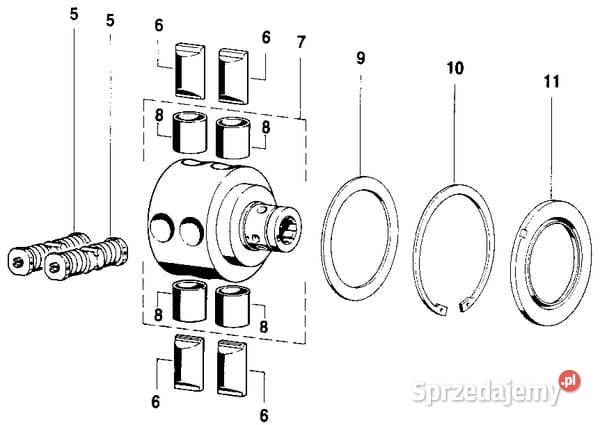 5
5
6
6
7
9
10
11
8
8
8
8
6
6
Sprzedajemy.pl