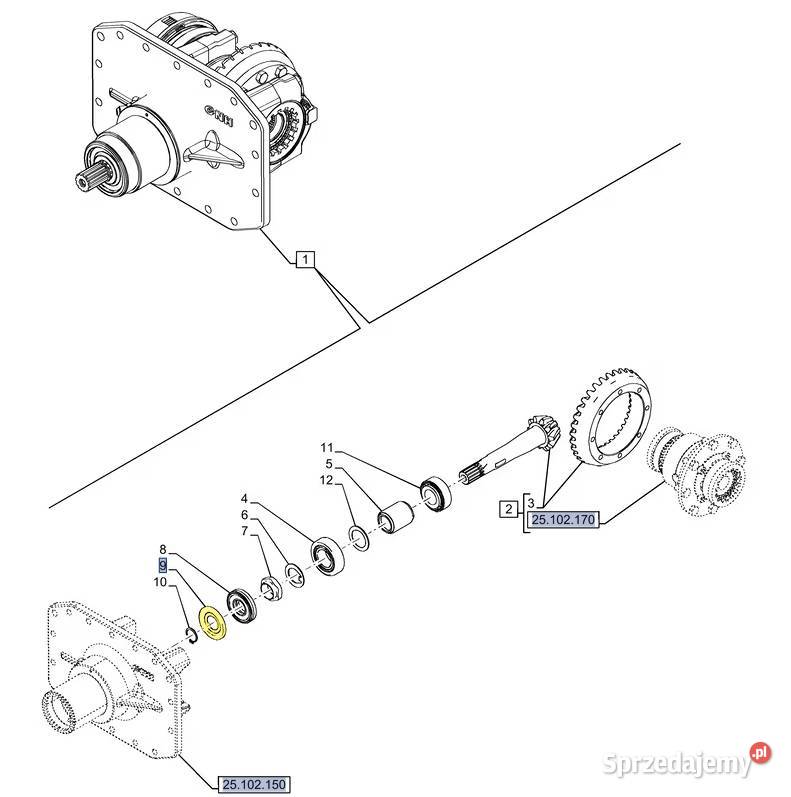 CNH

1

11

5

12

4

6

7

8

9

10

2

3

25.102.170

25.102.150

Sprzedajemy.pl