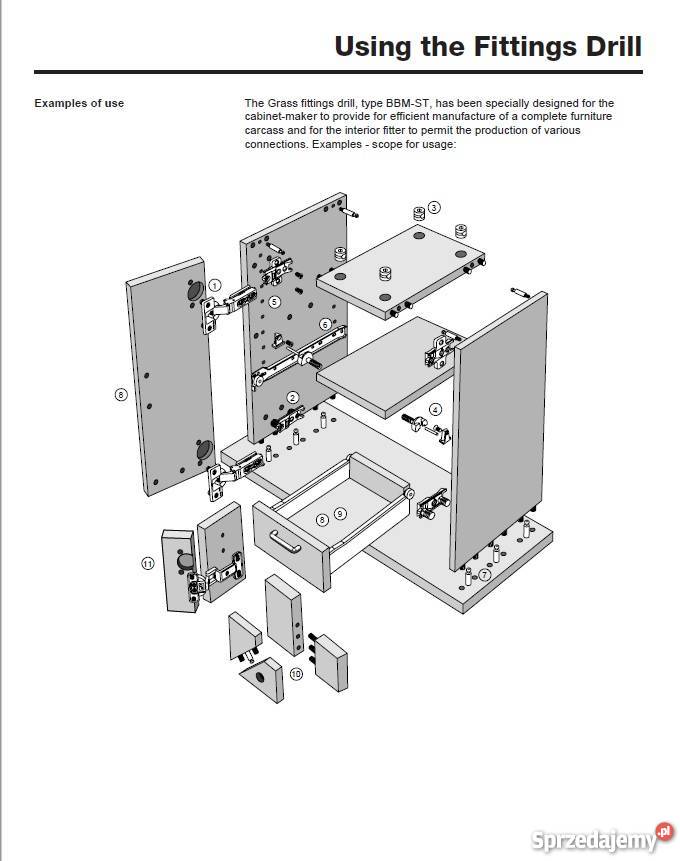 Using the Fittings Drill

Examples of use

The Grass fittings drill, type BBM-ST, has been specially designed for the cabinet-maker to provide for efficient manufacture of a complete furniture carcass and for the interior fitter to permit the production of various connections. Examples - scope for usage:

3
1
5
6
8
2
4
8
9
11
7
10

Sprzedajemy.pl