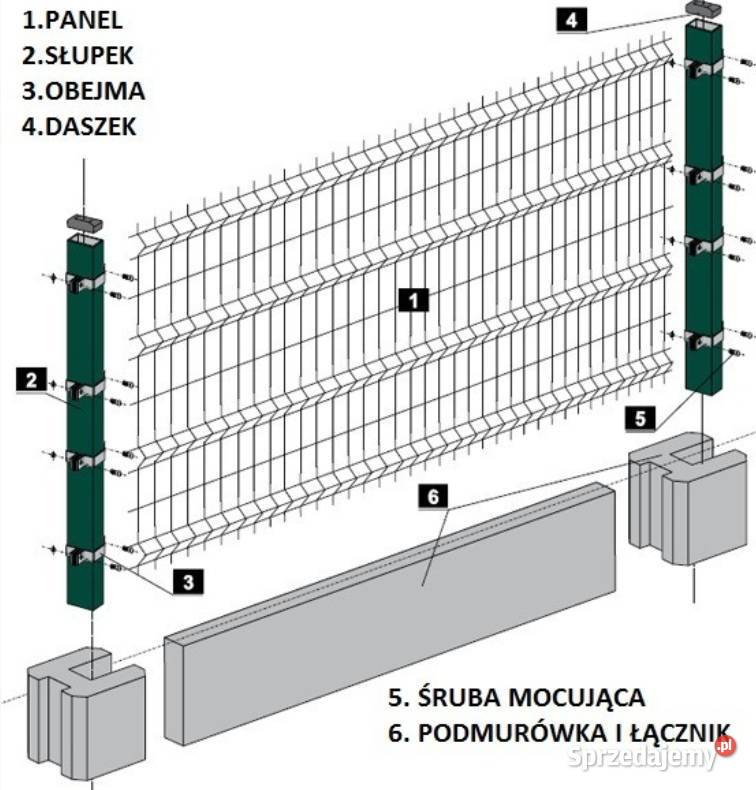 1.PANEL
2.SŁUPEK
3.OBEJMA
4.DASZEK

4

1

2

5

6

3

5. ŚRUBA MOCUJĄCA
6. PODMURÓWKA I ŁĄCZNIK

Sprzedajemy.pl