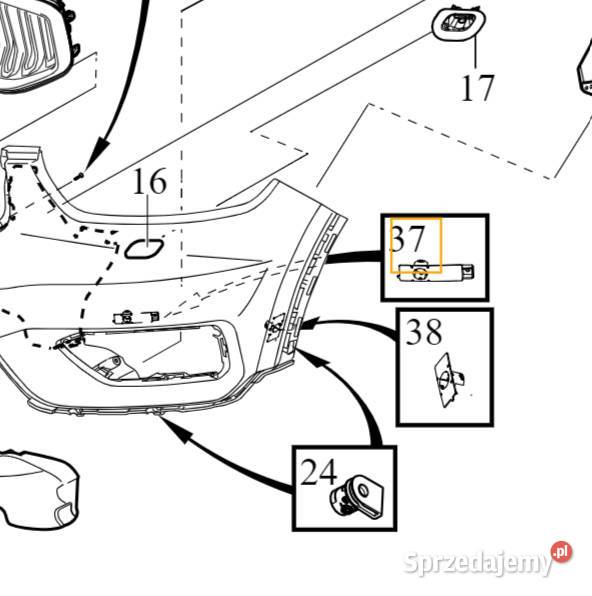 17
16
37
38
24
Sprzedajemy.pl