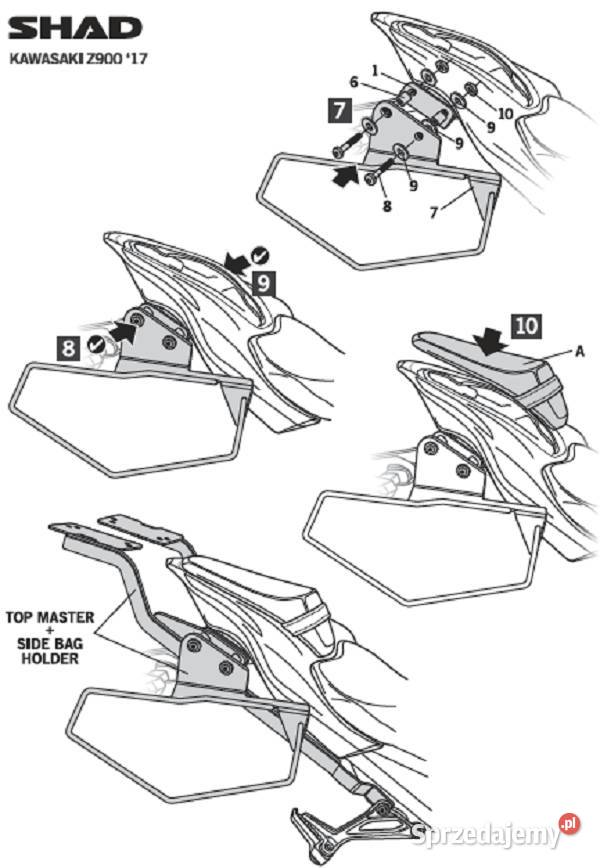 SHAD
KAWASAKI Z900 '17

7
1
6
10
9
9
9
8
7

9
8

10
A

TOP MASTER
+
SIDE BAG
HOLDER

Sprzedajemy.pl