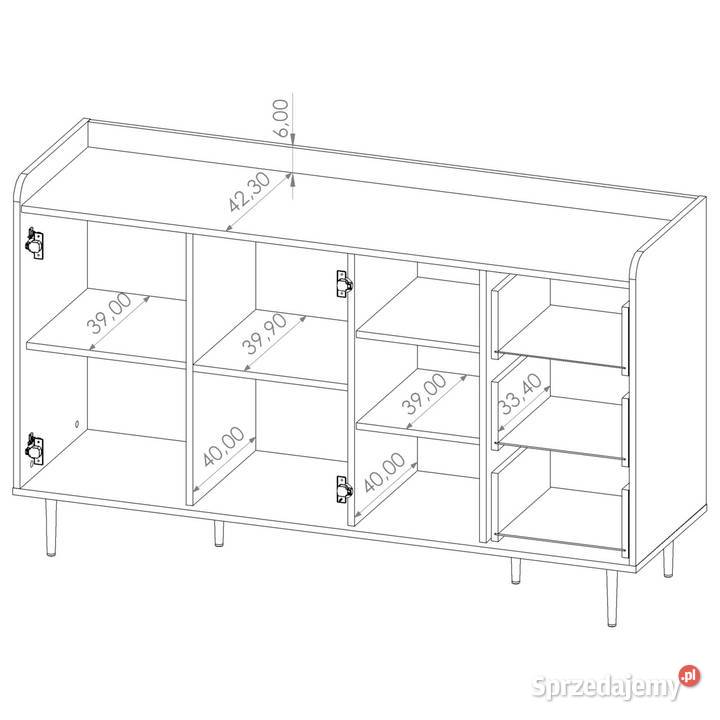 6,00
42,30
39,00
39,90
39,00
33,40
40,00
40,00
Sprzedajemy.pl