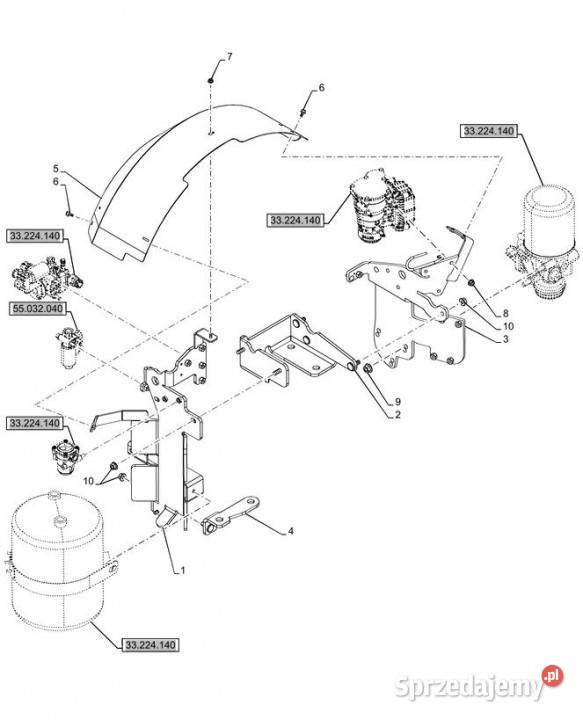 7
6
33.224.140
5
6
33.224.140
33.224.140
55.032.040
8
10
3
9
2
33.224.140
10
4
1
33.224.140
Sprzedajemy.pl