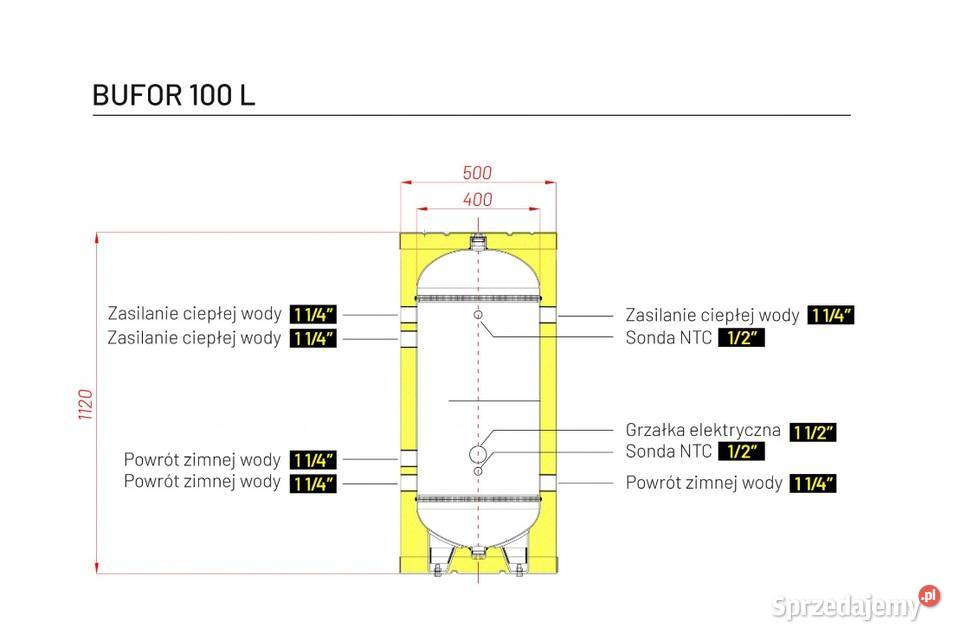 BUFOR 100 L

500
400
1120

Zasilanie ciepłej wody 1 1/4"
Zasilanie ciepłej wody 1 1/4"
Powrót zimnej wody 1 1/4"
Powrót zimnej wody 1 1/4"

Zasilanie ciepłej wody 1 1/4"
Sonda NTC 1/2"
Grzałka elektryczna 1 1/2"
Sonda NTC 1/2"
Powrót zimnej wody 1 1/4"

Sprzedajemy.pl