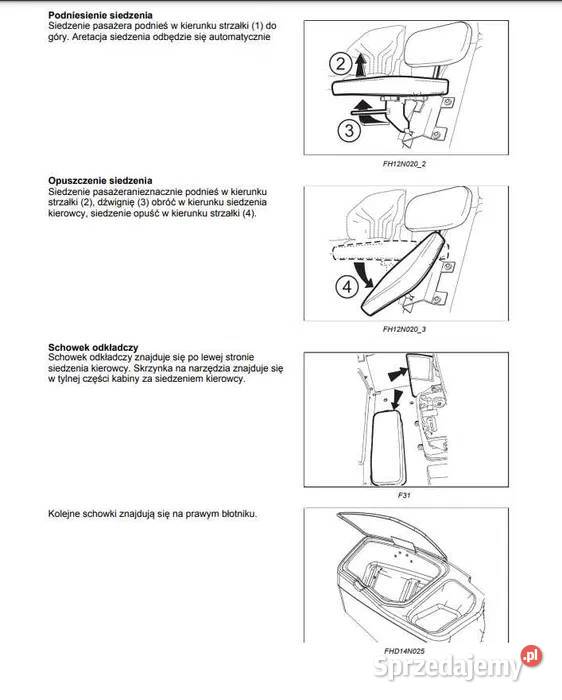 **Podniesienie siedzenia**
Siedzenie pasażera podnieś w kierunku strzałki (1) do góry. Aretacja siedzenia odbędzie się automatycznie

2
3

FH12N020_2

**Opuszczenie siedzenia**
Siedzenie pasażeranieznacznie podnieś w kierunku strzałki (2), dźwignię (3) obróć w kierunku siedzenia kierowcy, siedzenie opuść w kierunku strzałki (4).

4

FH12N020_3

**Schowek odkładczy**
Schowek odkładczy znajduje się po lewej stronie siedzenia kierowcy. Skrzynka na narzędzia znajduje się w tylnej części kabiny za siedzeniem kierowcy.

F31

Kolejne schowki znajdują się na prawym błotniku.

FHD14N025

Sprzedajemy.pl