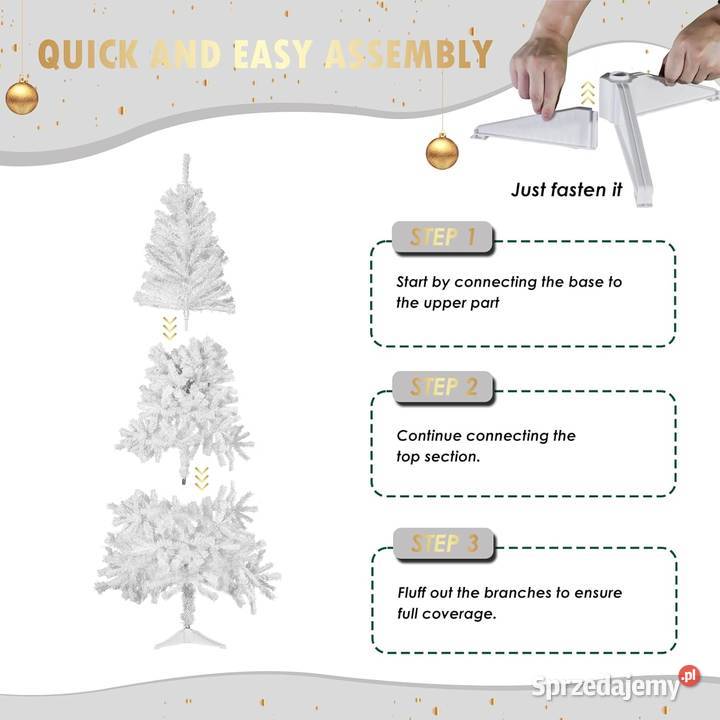 QUICK AND EASY ASSEMBLY

Just fasten it

STEP 1

Start by connecting the base to the upper part

STEP 2

Continue connecting the top section.

STEP 3

Fluff out the branches to ensure full coverage.

Sprzedajemy.pl