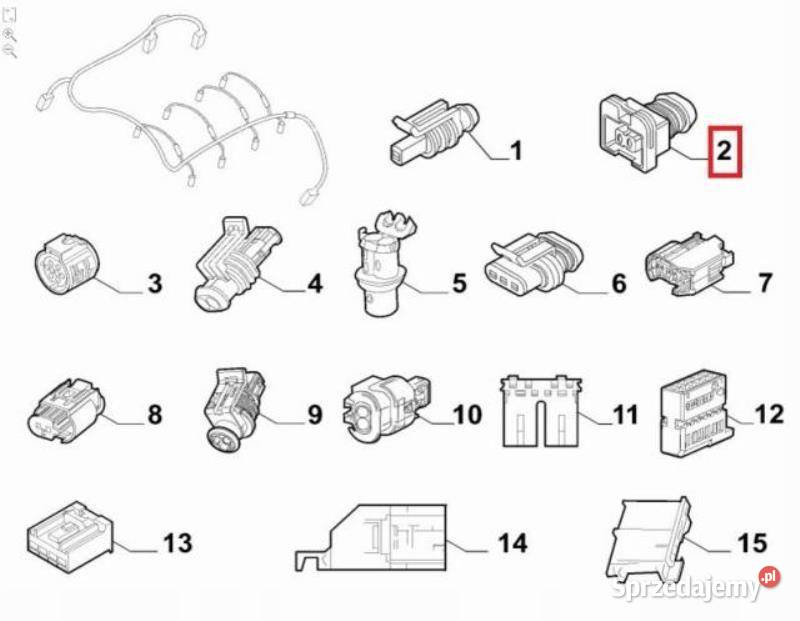 1
2
3
4
5
6
7
8
9
10
11
12
13
14
15
Sprzedajemy.pl