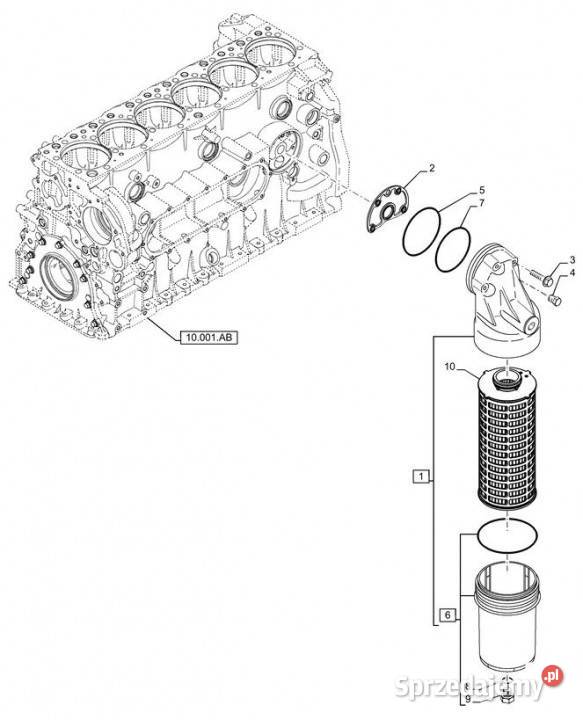 2
5
7
3
4
10.001.AB
10
1
6
8
9
Sprzedajemy.pl