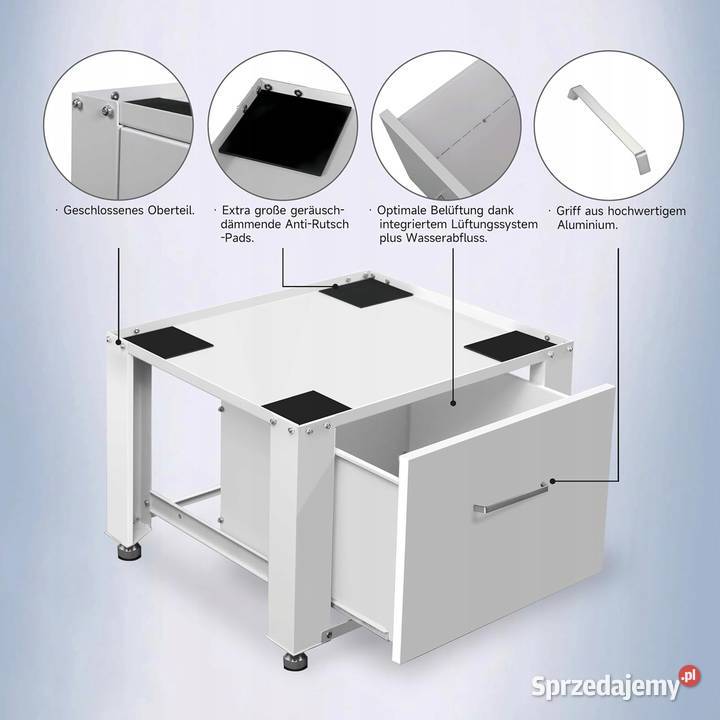 · Geschlossenes Oberteil.

· Extra große geräuschdämmende Anti-Rutsch -Pads.

· Optimale Belüftung dank integriertem Lüftungssystem plus Wasserabfluss.

· Griff aus hochwertigem Aluminium.

Sprzedajemy.pl