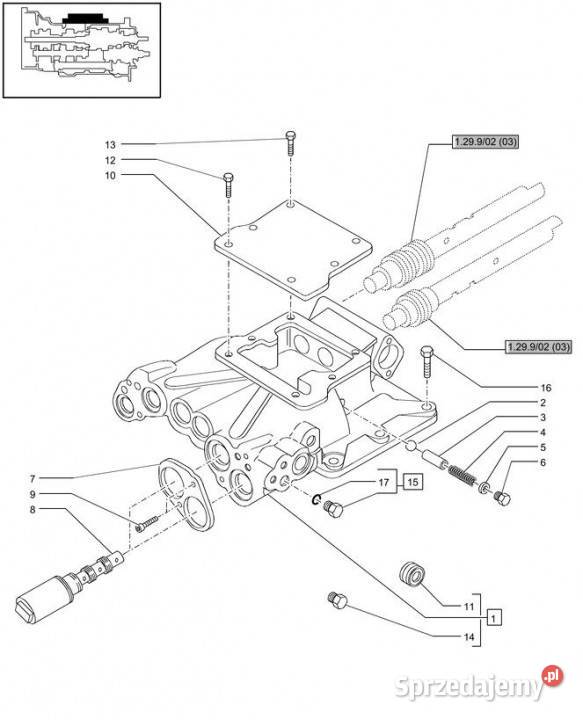 13
12
10
1.29.9/02 (03)
1.29.9/02 (03)
16
2
3
4
5
6
7
9
8
17
15
11
1
14
Sprzedajemy.pl