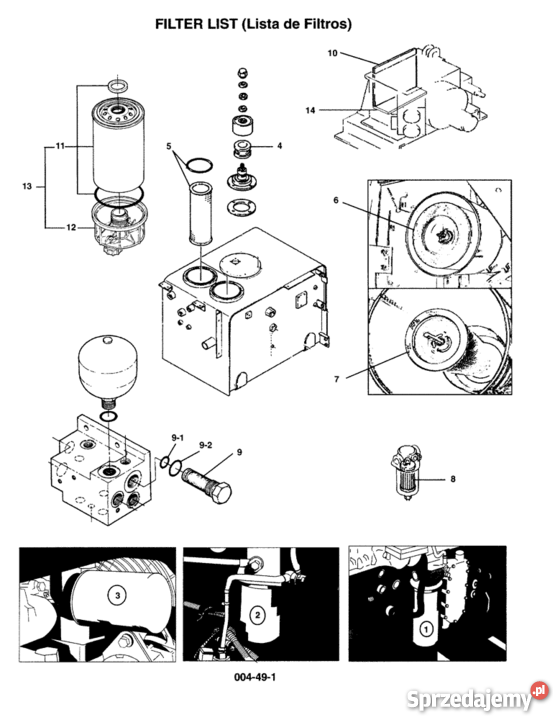 FILTER LIST (Lista de Filtros)

10

14

11

13

12

5

4

6

7

9-1

9-2

9

8

3

2

1

004-49-1

Sprzedajemy.pl