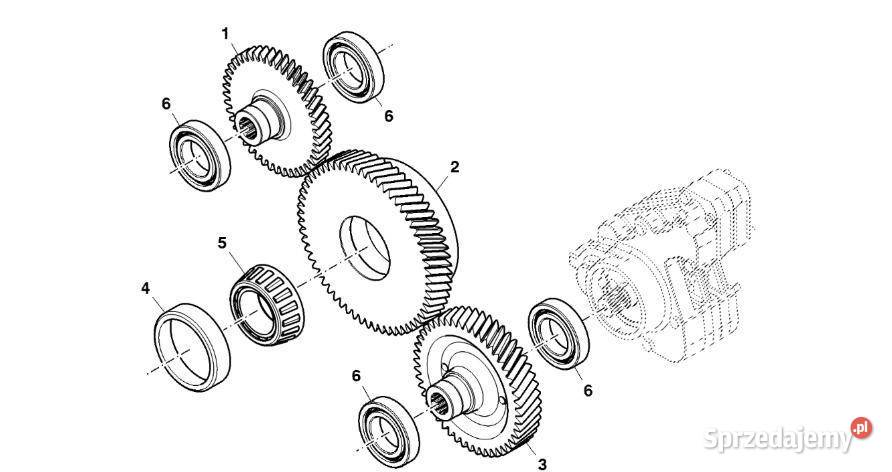 1
6
6
2
5
4
6
6
3
Sprzedajemy.pl