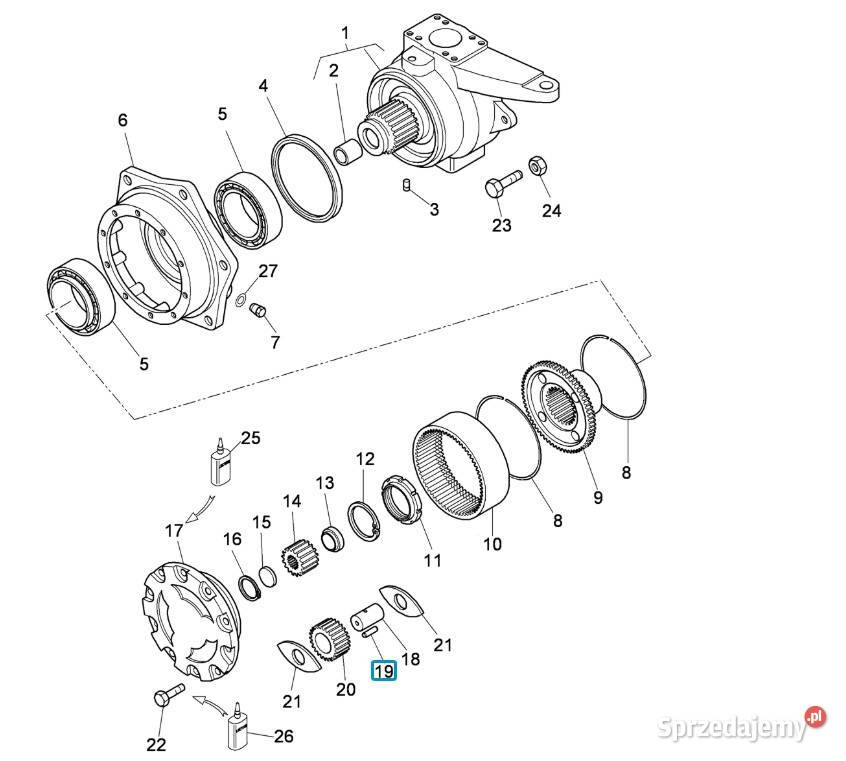 1
2
4
5
6
3
23
24
27
7
5
25
12
13
14
15
16
17
11
10
8
9
8
21
18
19
20
21
22
26
Sprzedajemy.pl