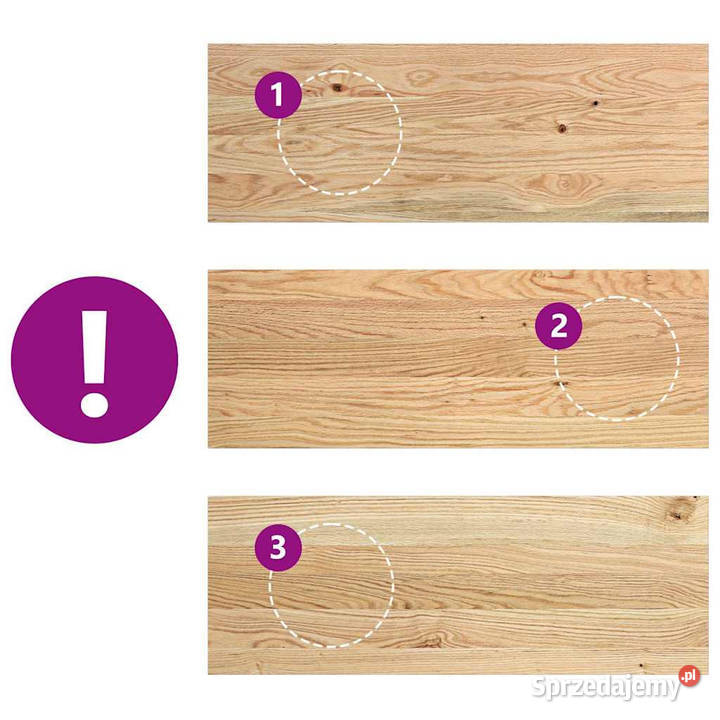 1

!

2

3

Sprzedajemy.pl