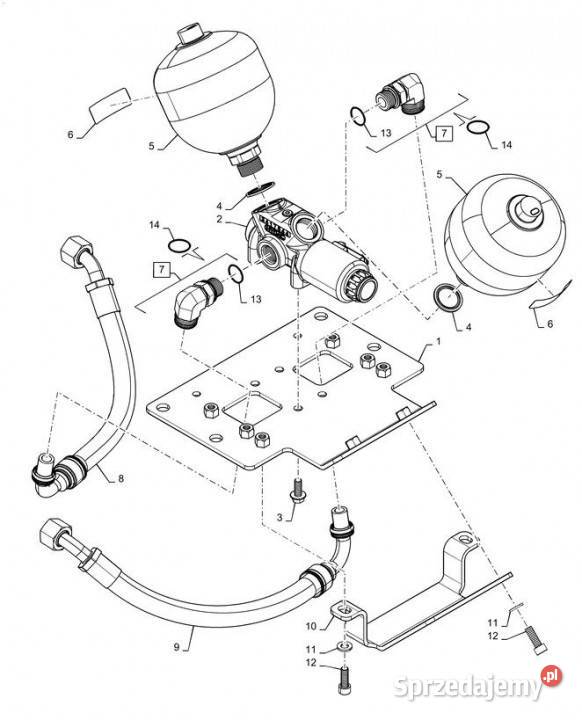 6
5
13
7
14
5
4
2
14
7
13
4
6
1
8
3
9
10
11
12
11
12
Sprzedajemy.pl