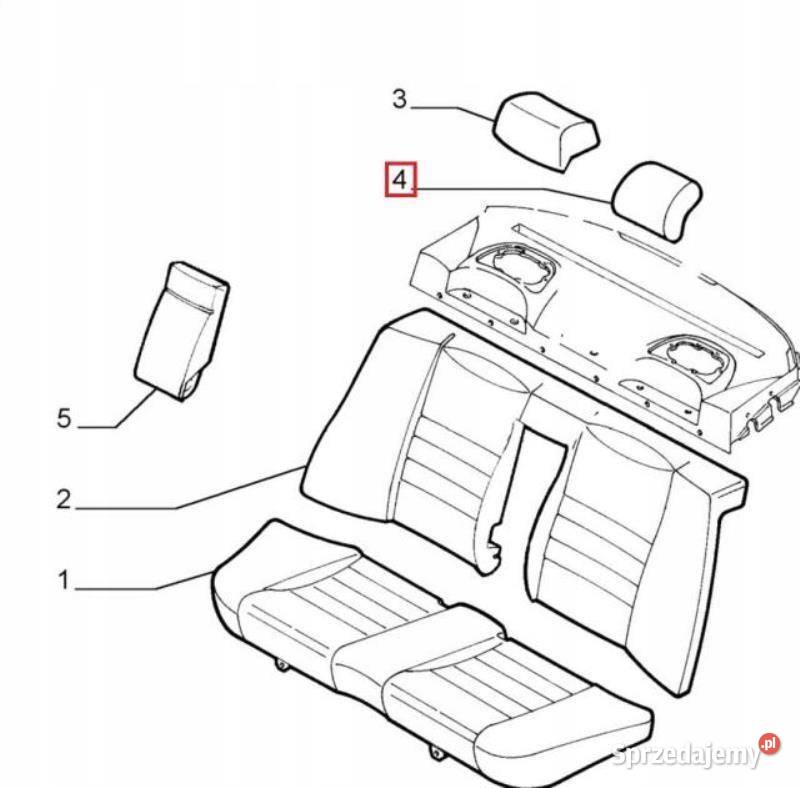 3
4
5
2
1
sprzedajemy.pl