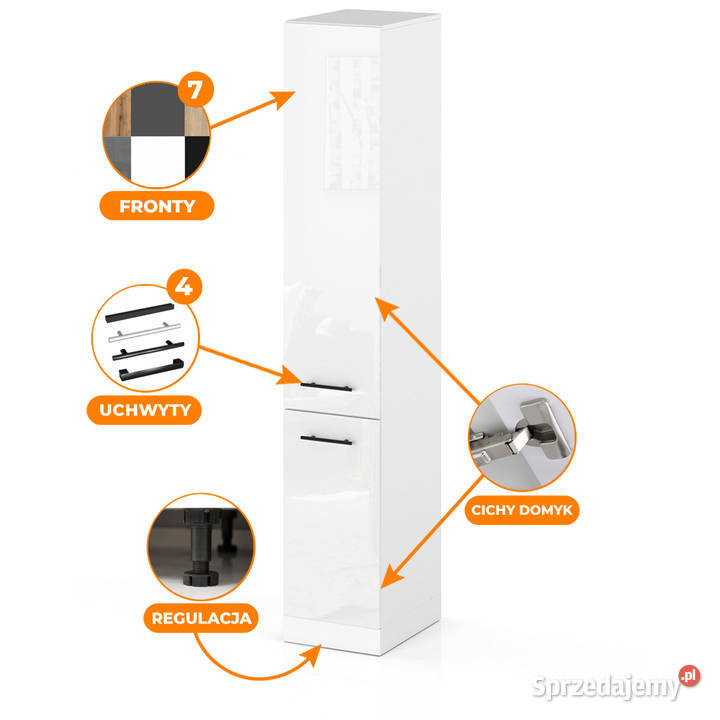 7

FRONTY

4

UCHWYTY

CICHY DOMYK

REGULACJA

Sprzedajemy.pl