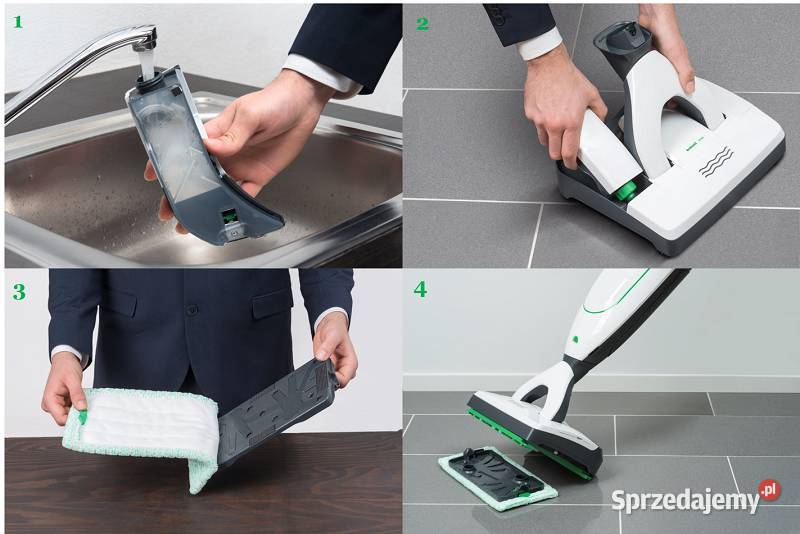 1

2

3

4

Sprzedajemy.pl