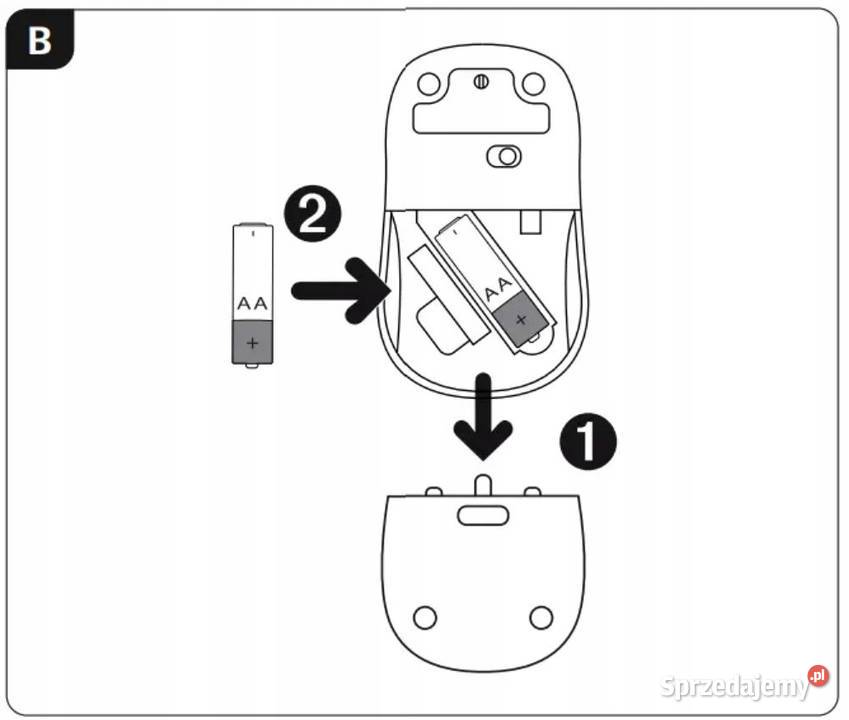 B

2

-
AA
+

-
AA
+

1

Sprzedajemy.pl