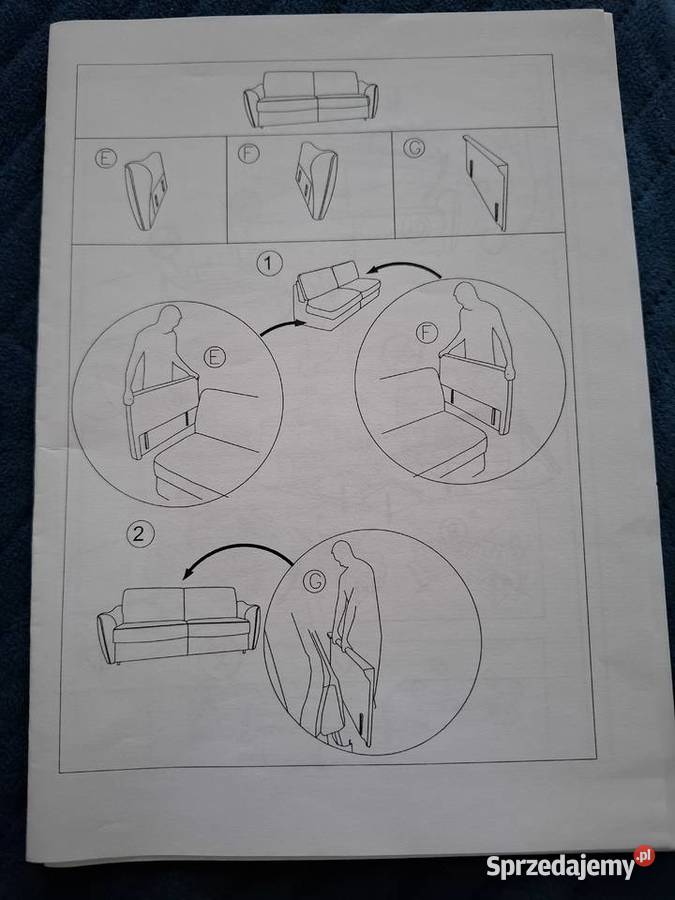 E

F

G

1

E

F

2

G

Sprzedajemy.pl